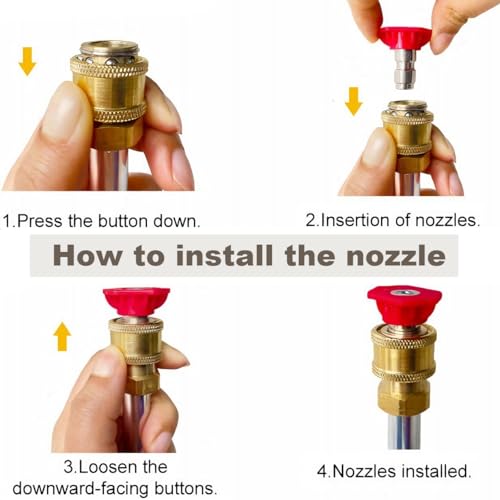 1.Press the button down.

2.Insertion of nozzles.

How to install the nozzle

3.Loosen the downward-facing buttons.

4.Nozzles installed.