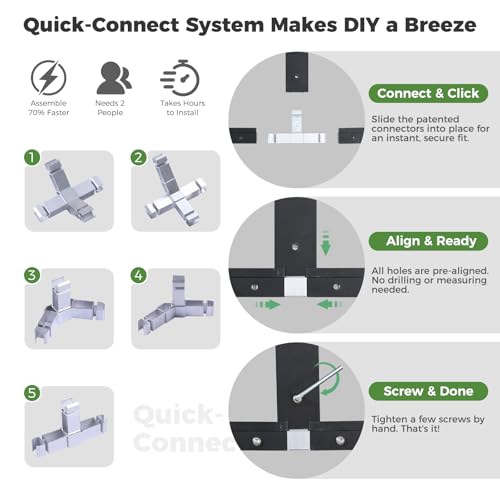 Quick-Connect System Makes DIY a Breeze

Assemble 70% Faster

Needs 2 People

Takes Hours to Install

1

2

3

4

5

Quick-Connec

Connect & Click

Slide the patented connectors into place for an instant, secure fit.

Align & Ready

All holes are pre-aligned. No drilling or measuring needed.

Screw & Done

Tighten a few screws by hand. That's it!