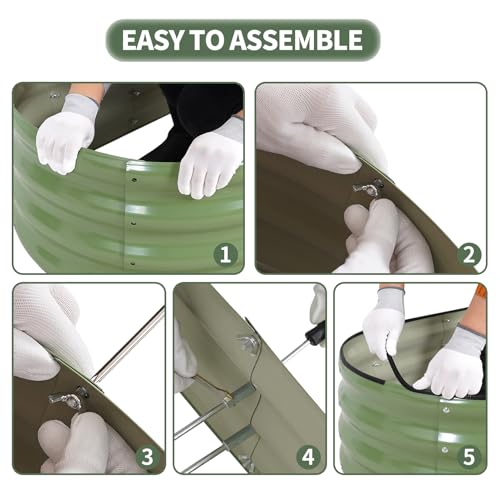 EASY TO ASSEMBLE

1

2

3

4

5