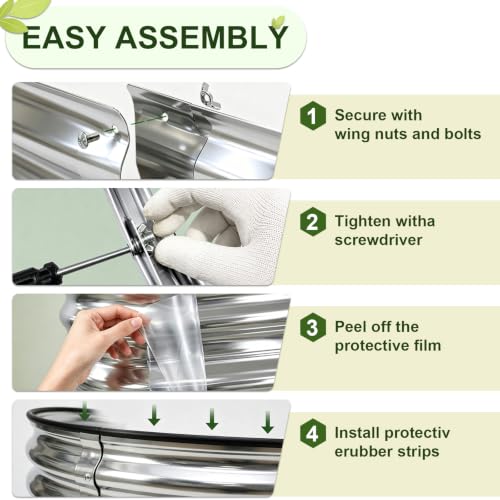 EASY ASSEMBLY

1 Secure with wing nuts and bolts

2 Tighten witha screwdriver

3 Peel off the protective film

4 Install protectiv erubber strips