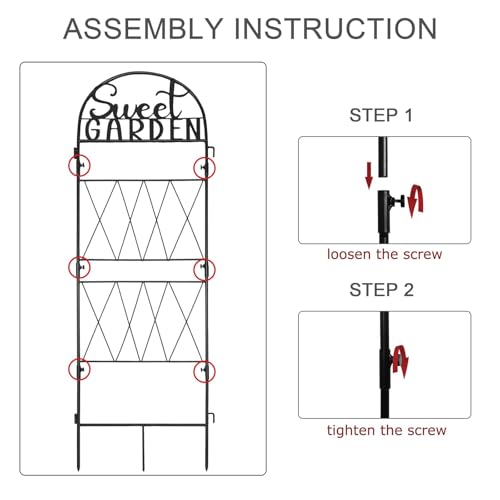 ASSEMBLY INSTRUCTION

Sweet GARDEN

STEP 1

loosen the screw

STEP 2

tighten the screw