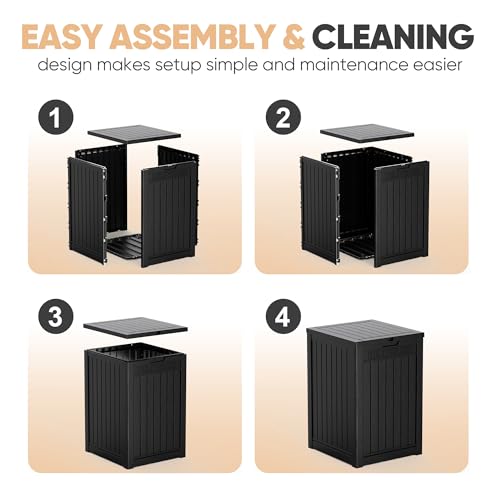 EASY ASSEMBLY & CLEANING
design makes setup simple and maintenance easier

1

2

3

4