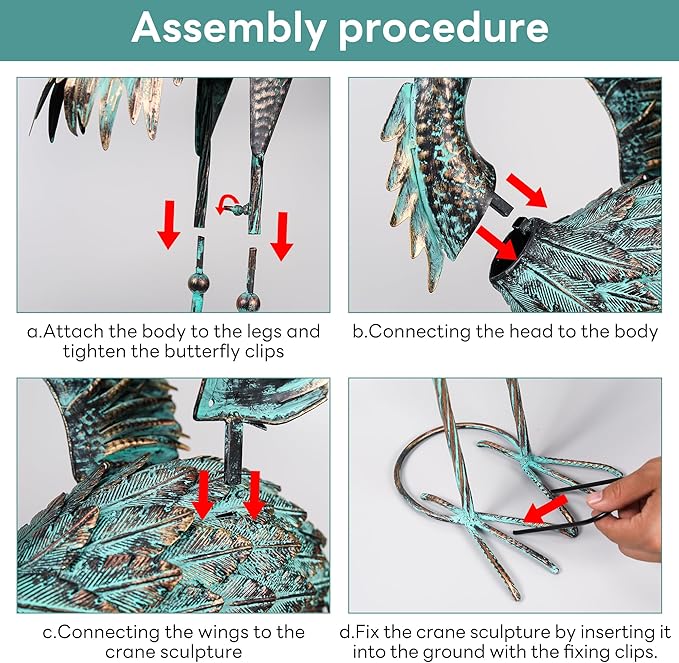 Assembly procedure

a.Attach the body to the legs and tighten the butterfly clips

b.Connecting the head to the body

c.Connecting the wings to the crane sculpture

d.Fix the crane sculpture by inserting it into the ground with the fixing clips.