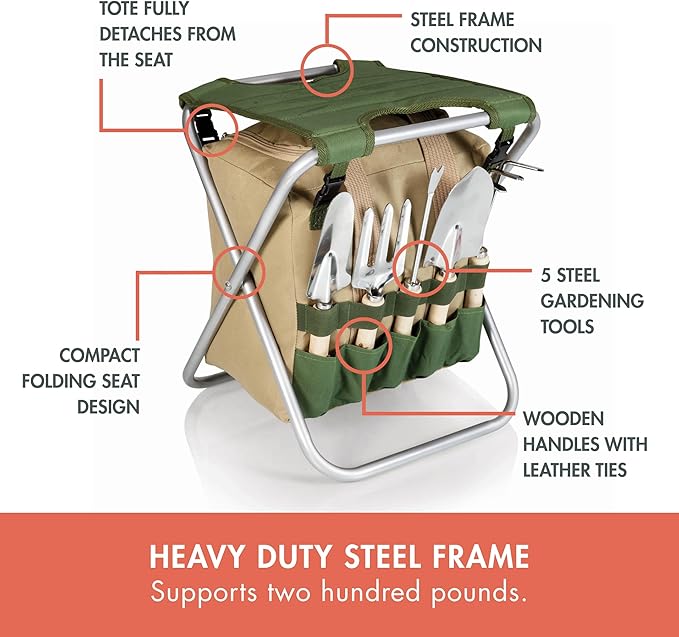 TOTE FULLY DETACHES FROM THE SEAT

STEEL FRAME CONSTRUCTION

5 STEEL GARDENING TOOLS

COMPACT FOLDING SEAT DESIGN

WOODEN HANDLES WITH LEATHER TIES

HEAVY DUTY STEEL FRAME
Supports two hundred pounds.