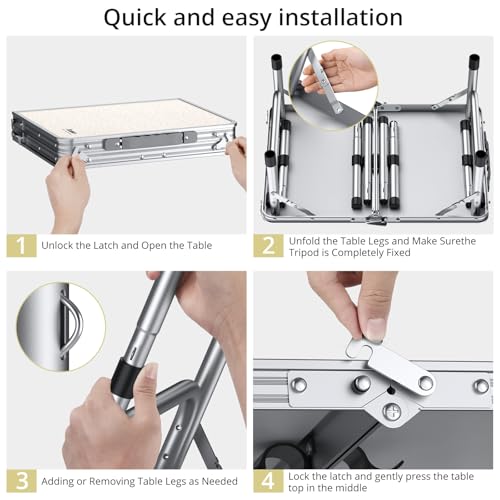 Quick and easy installation

1 Unlock the Latch and Open the Table

2 Unfold the Table Legs and Make Surethe Tripod is Completely Fixed

3 Adding or Removing Table Legs as Needed

4 Lock the latch and gently press the table top in the middle