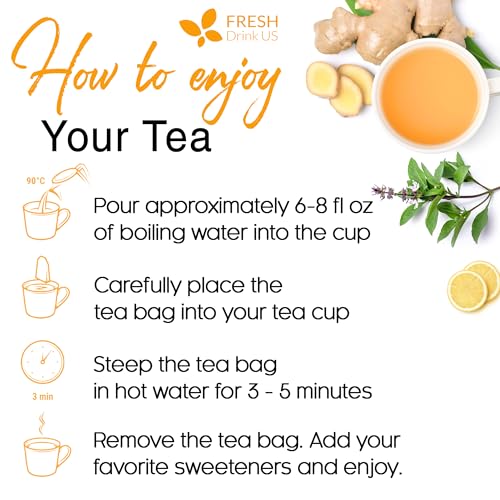 FRESH
Drink US

How to enjoy
Your Tea

90°C

Pour approximately 6-8 fl oz of boiling water into the cup

Carefully place the tea bag into your tea cup

3 min

Steep the tea bag in hot water for 3 - 5 minutes

Remove the tea bag. Add your favorite sweeteners and enjoy.