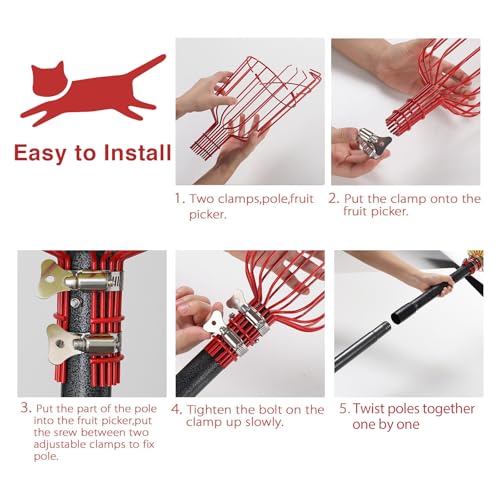 Easy to Install

1. Two clamps,pole,fruit picker.

2. Put the clamp onto the fruit picker.

3. Put the part of the pole into the fruit picker,put the srew between two adjustable clamps to fix pole.

4. Tighten the bolt on the clamp up slowly.

5. Twist poles together one by one