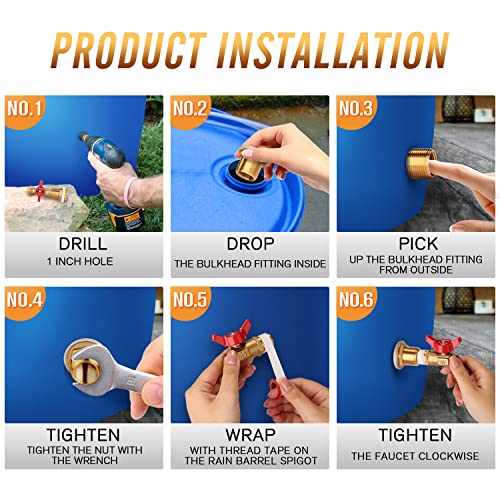 PRODUCT INSTALLATION

NO.1
DRILL
1 INCH HOLE

NO.2
DROP
THE BULKHEAD FITTING INSIDE

NO.3
PICK
UP THE BULKHEAD FITTING FROM OUTSIDE

NO.4
TIGHTEN
TIGHTEN THE NUT WITH THE WRENCH

NO.5
WRAP
WITH THREAD TAPE ON THE RAIN BARREL SPIGOT

NO.6
TIGHTEN
THE FAUCET CLOCKWISE