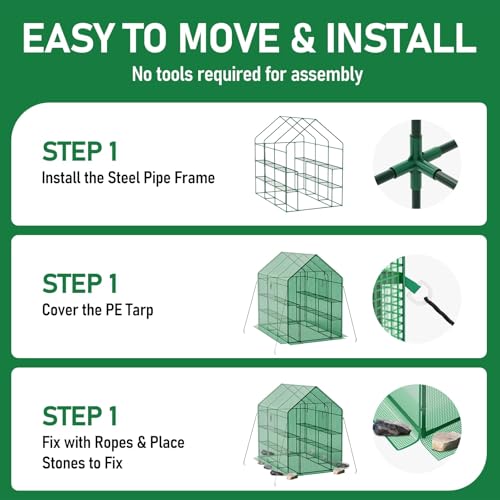 EASY TO MOVE & INSTALL
No tools required for assembly

STEP 1
Install the Steel Pipe Frame

STEP 1
Cover the PE Tarp

STEP 1
Fix with Ropes & Place Stones to Fix