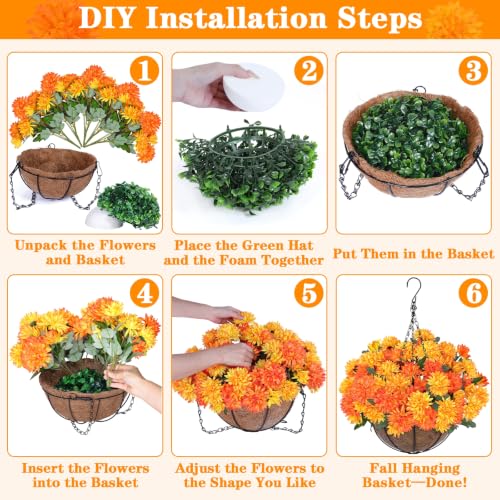 DIY Installation Steps

1

Unpack the Flowers and Basket

2

Place the Green Hat and the Foam Together

3

Put Them in the Basket

4

Insert the Flowers into the Basket

5

Adjust the Flowers to the Shape You Like

6

Fall Hanging Basket—Done!