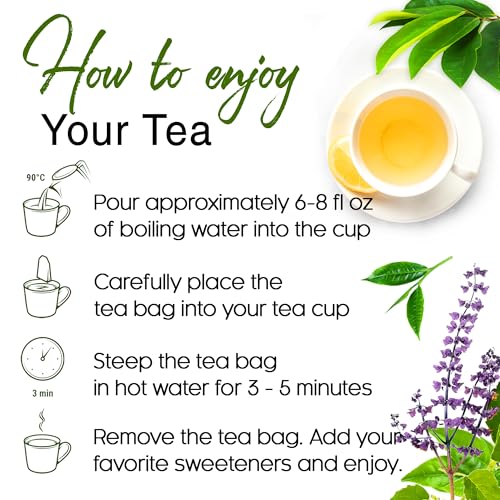 How to enjoy
Your Tea

90°C

Pour approximately 6-8 fl oz of boiling water into the cup

Carefully place the tea bag into your tea cup

3 min

Steep the tea bag in hot water for 3 - 5 minutes

Remove the tea bag. Add your favorite sweeteners and enjoy.