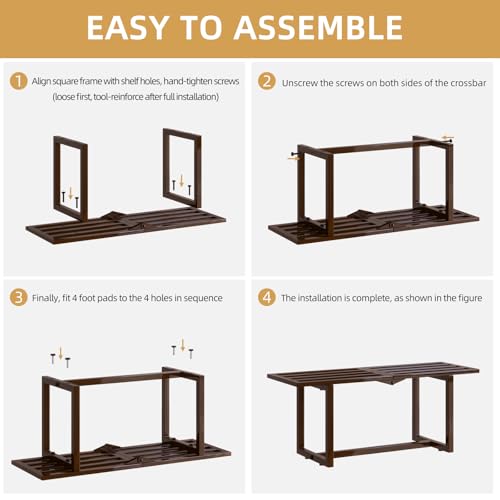 EASY TO ASSEMBLE

1 Align square frame with shelf holes, hand-tighten screws (loose first, tool-reinforce after full installation)

2 Unscrew the screws on both sides of the crossbar

3 Finally, fit 4 foot pads to the 4 holes in sequence

4 The installation is complete, as shown in the figure